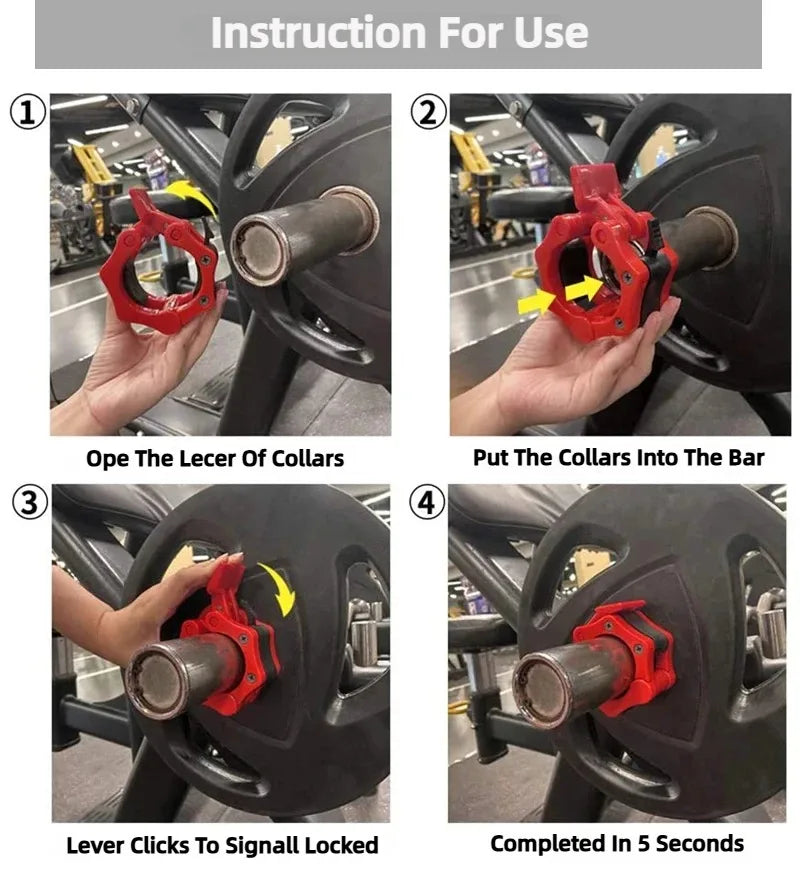 Instruction For Use

①

Ope The Lecer Of Collars

②

Put The Collars Into The Bar

③

Lever Clicks To Signall Locked

④

Completed In 5 Seconds